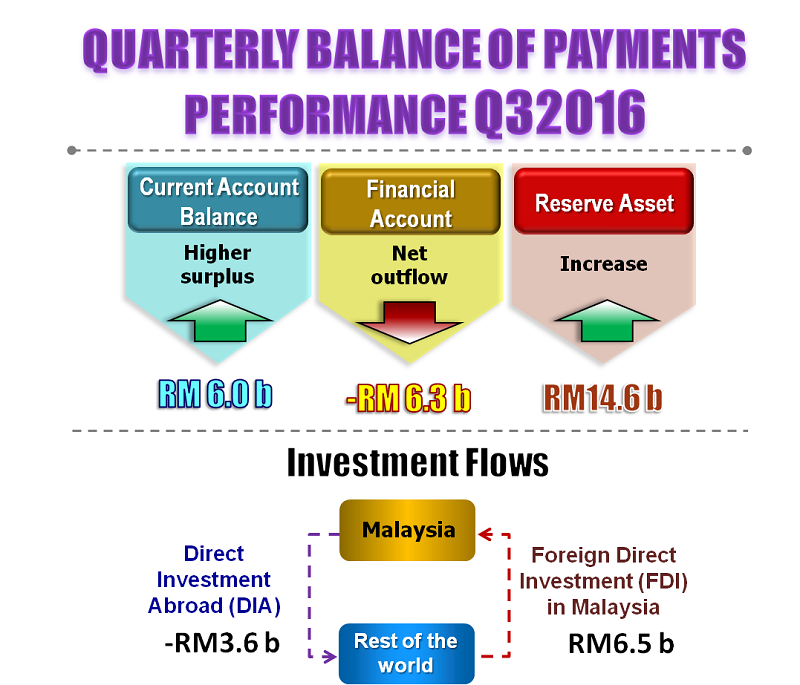 QUARTERLY BALANCE OF PAYMENTS PERFORMANCE Q32016

Current Account Balance
Higher surplus
RM 6.0 b

Financial Account
Net outflow
-RM 6.3 b

Reserve Asset
Increase
RM14.6 b

Investment Flows

Malaysia

Direct Investment Abroad (DIA)
-RM3.6 b

Rest of the world

Foreign Direct Investment (FDI) in Malaysia
RM6.5 b