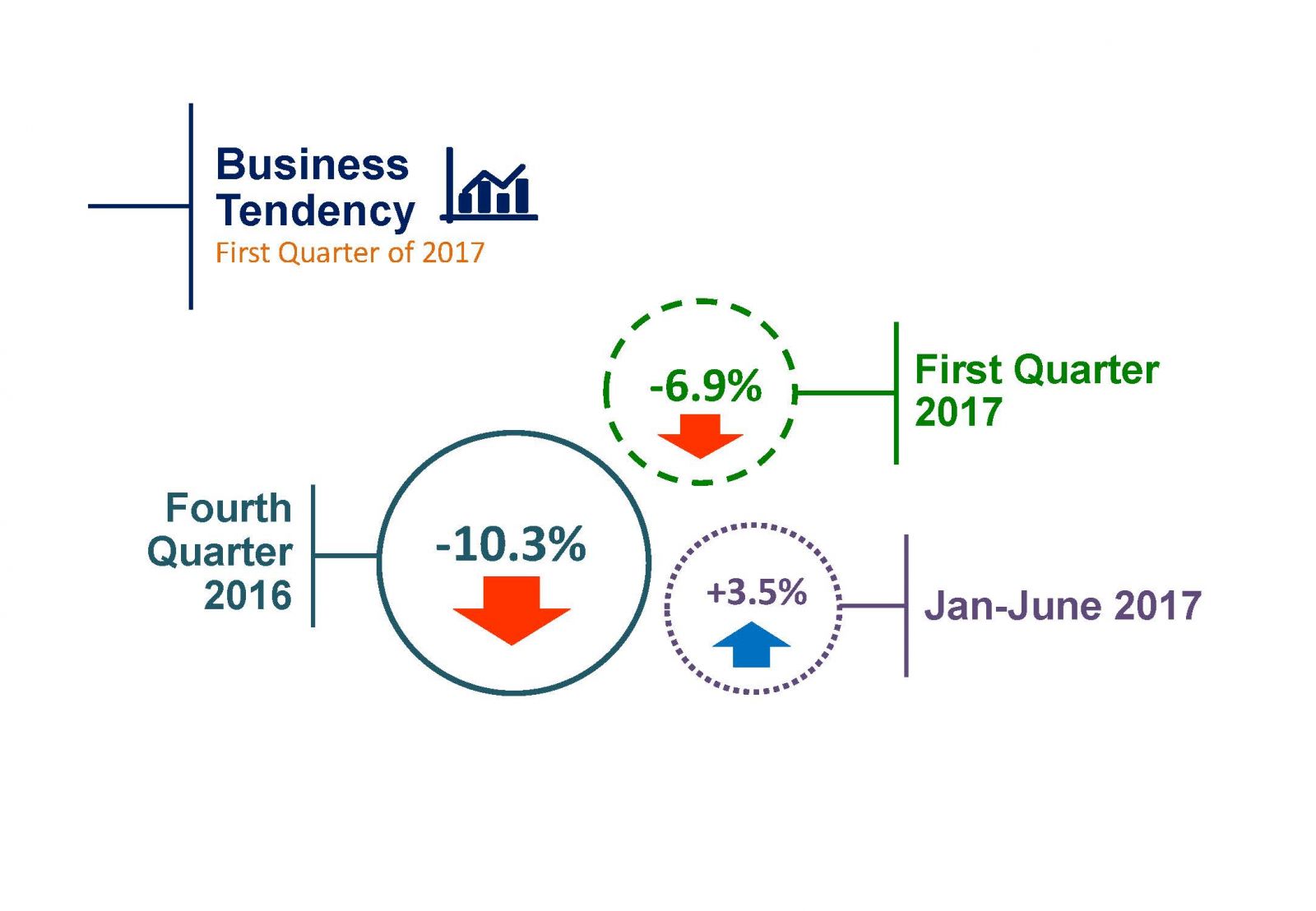 Business Tendency
First Quarter of 2017

-6.9%

First Quarter 2017

Fourth Quarter 2016

-10.3%

+3.5%

Jan-June 2017