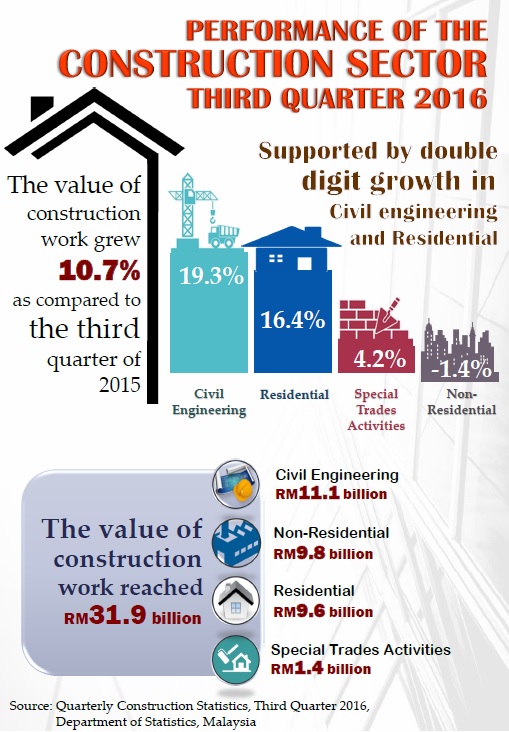 PERFORMANCE OF THE CONSTRUCTION SECTOR THIRD QUARTER 2016

The value of construction work grew 10.7% as compared to the third quarter of 2015

Supported by double digit growth in Civil engineering and Residential

19.3%
Civil Engineering

16.4%
Residential

4.2%
Special Trades Activities

-1.4%
Non-Residential

The value of construction work reached RM31.9 billion

Civil Engineering
RM11.1 billion

Non-Residential
RM9.8 billion

Residential
RM9.6 billion

Special Trades Activities
RM1.4 billion

Source: Quarterly Construction Statistics, Third Quarter 2016, Department of Statistics, Malaysia